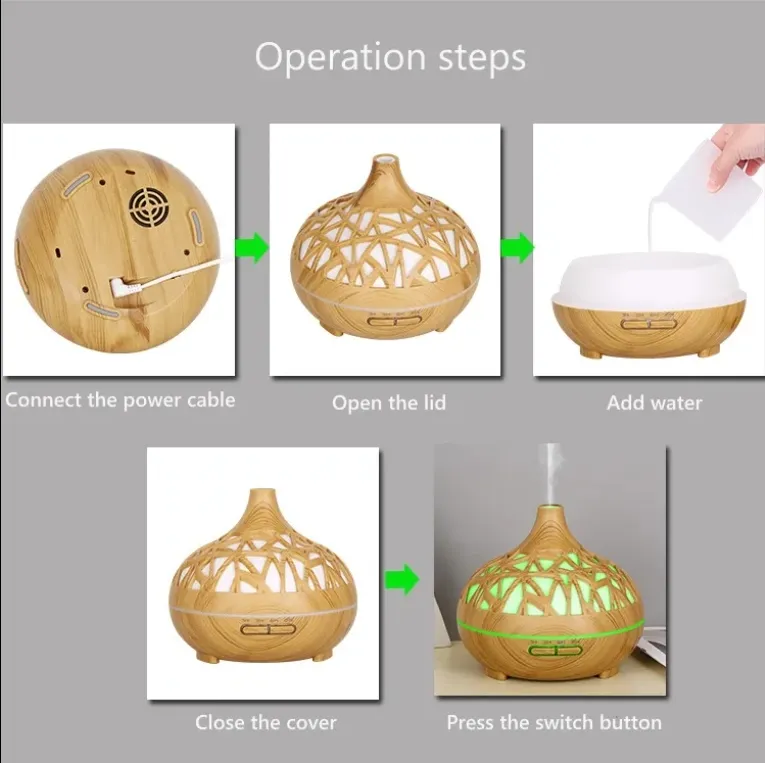 Operation steps

Connect the power cable

Open the lid

Add water

Close the cover

Press the switch button