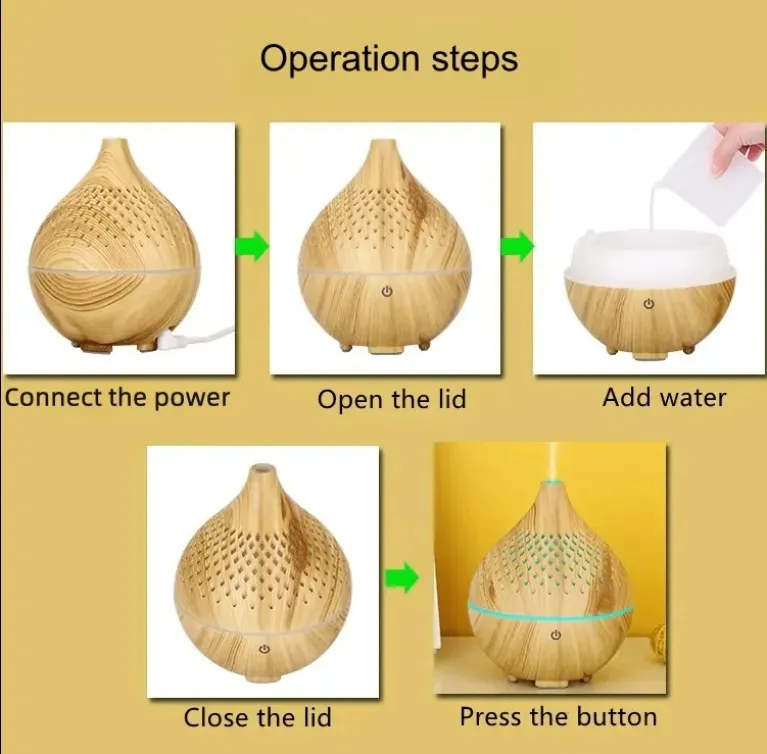 Operation steps

Connect the power

Open the lid

Add water

Close the lid

Press the button