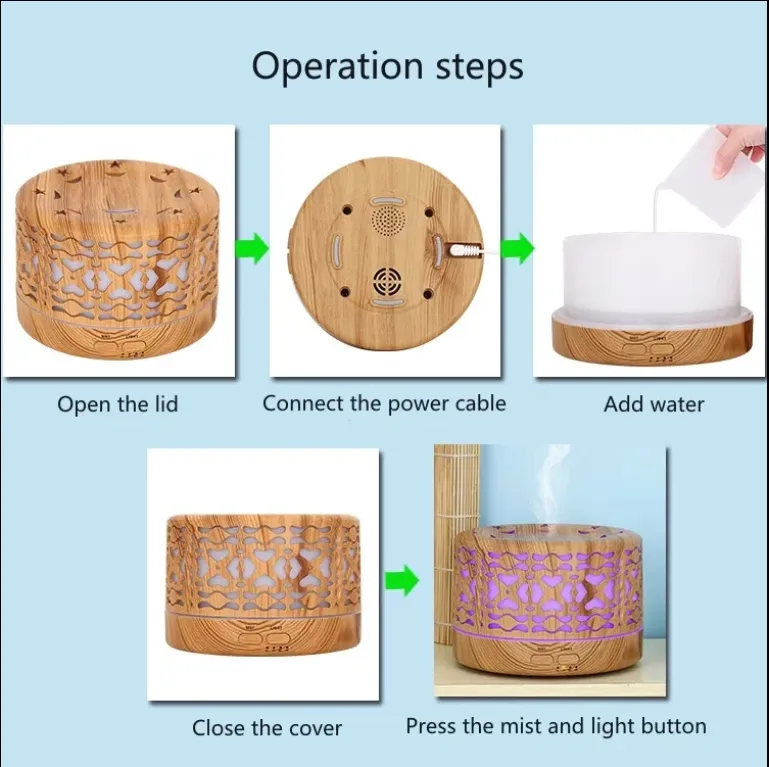 Operation steps

Open the lid

Connect the power cable

Add water

Close the cover

Press the mist and light button