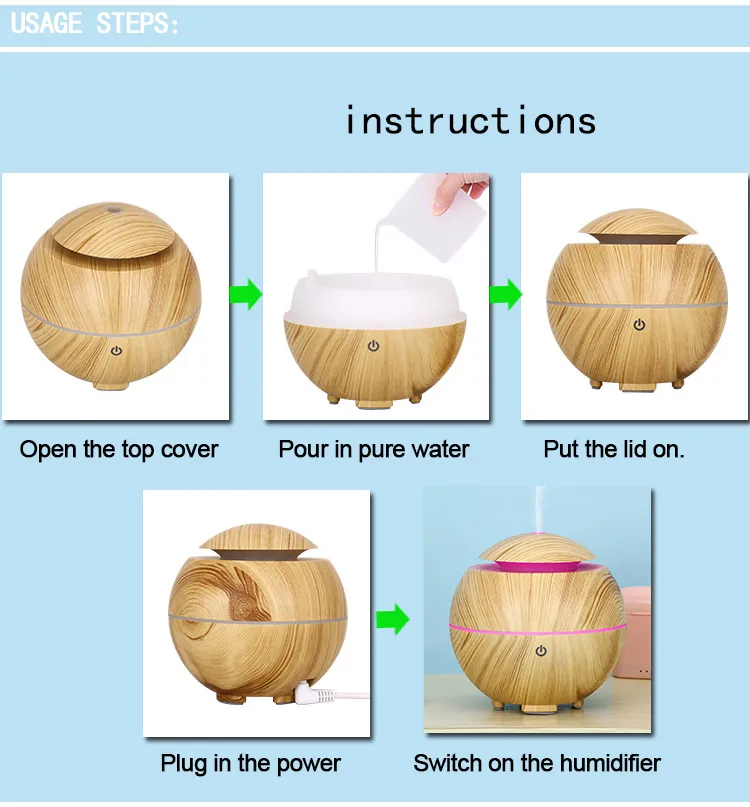 USAGE STEPS:

instructions

Open the top cover

Pour in pure water

Put the lid on.

Plug in the power

Switch on the humidifier