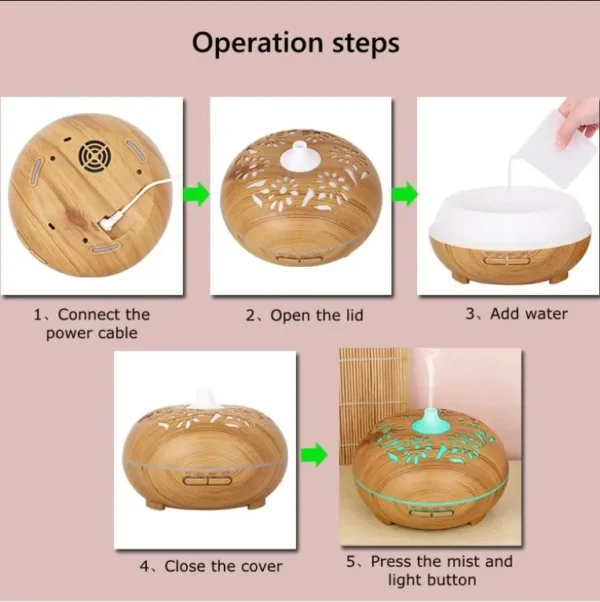 Operation steps

1、Connect the power cable

2、Open the lid

3、Add water

4、Close the cover

5、Press the mist and light button