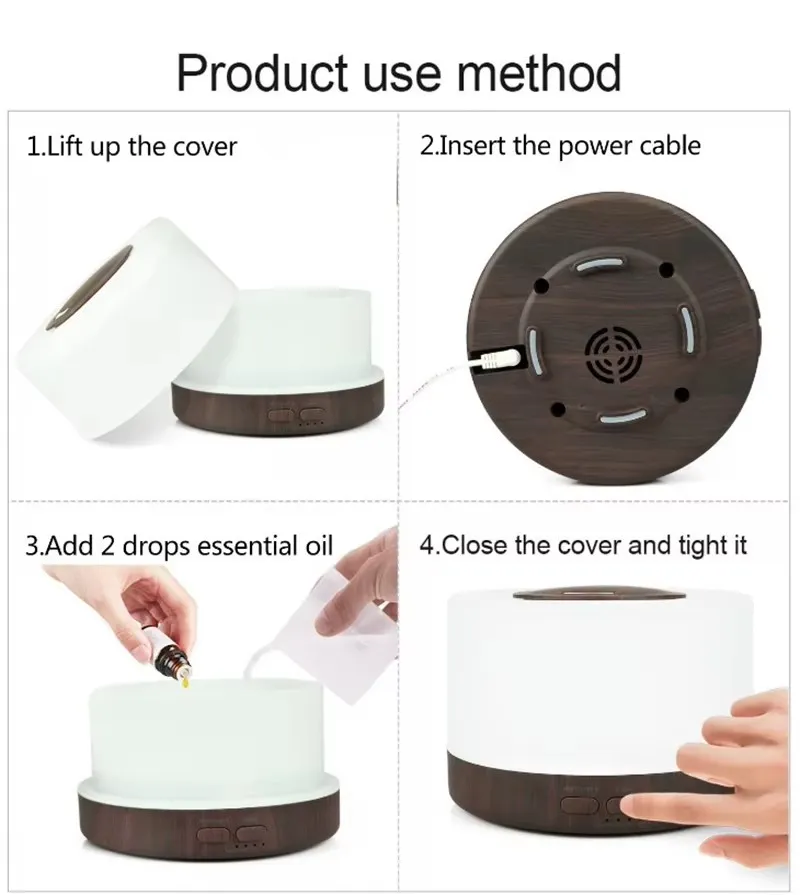 Product use method

1.Lift up the cover

2.Insert the power cable

3.Add 2 drops essential oil

4.Close the cover and tight it